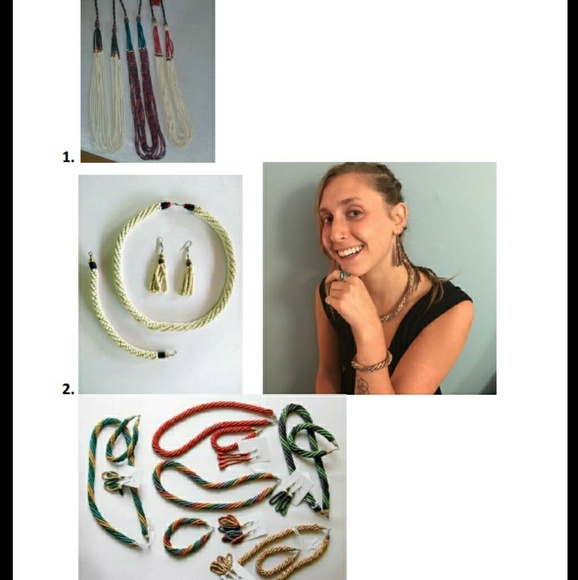 1.

2.